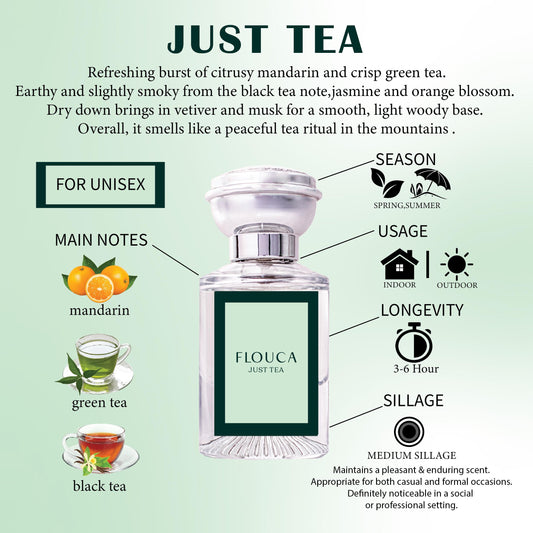 JUST TEA

Refreshing burst of citrusy mandarin and crisp green tea.
Earthy and slightly smoky from the black tea note,jasmine and orange blossom.
Dry down brings in vetiver and musk for a smooth, light woody base.
Overall, it smells like a peaceful tea ritual in the mountains .

FOR UNISEX

MAIN NOTES

mandarin

green tea

black tea

FLOUCA
JUST TEA

SEASON
SPRING,SUMMER

USAGE
INDOOR
OUTDOOR

LONGEVITY
3-6 Hour

SILLAGE
MEDIUM SILLAGE
Maintains a pleasant & enduring scent.
Appropriate for both casual and formal occasions.
Definitely noticeable in a social or professional setting.