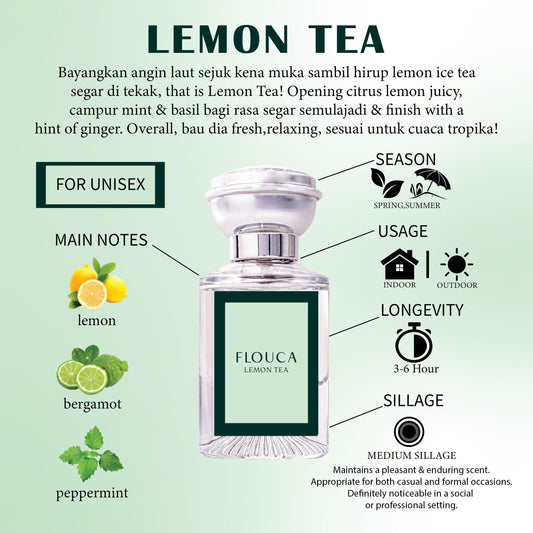 LEMON TEA

Bayangkan angin laut sejuk kena muka sambil hirup lemon ice tea segar di tekak, that is Lemon Tea! Opening citrus lemon juicy, campur mint & basil bagi rasa segar semulajadi & finish with a hint of ginger. Overall, bau dia fresh,relaxing, sesuai untuk cuaca tropika!

FOR UNISEX

MAIN NOTES

lemon

bergamot

peppermint

FLOUCA
LEMON TEA

SEASON
SPRING,SUMMER

USAGE
INDOOR
OUTDOOR

LONGEVITY
3-6 Hour

SILLAGE
MEDIUM SILLAGE
Maintains a pleasant & enduring scent.
Appropriate for both casual and formal occasions.
Definitely noticeable in a social or professional setting.